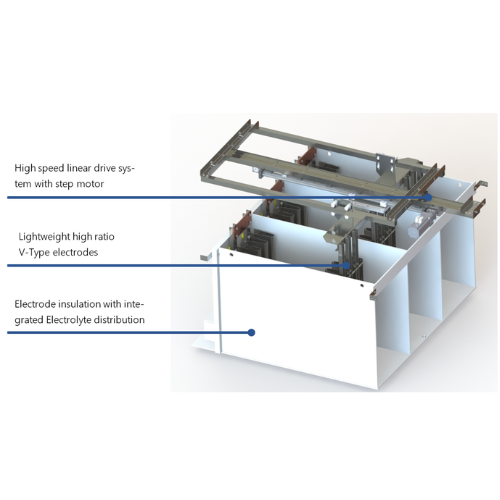 High speed linear drive system with step motor

Lightweight high ratio V-Type electrodes

Electrode insulation with integrated Electrolyte distribution